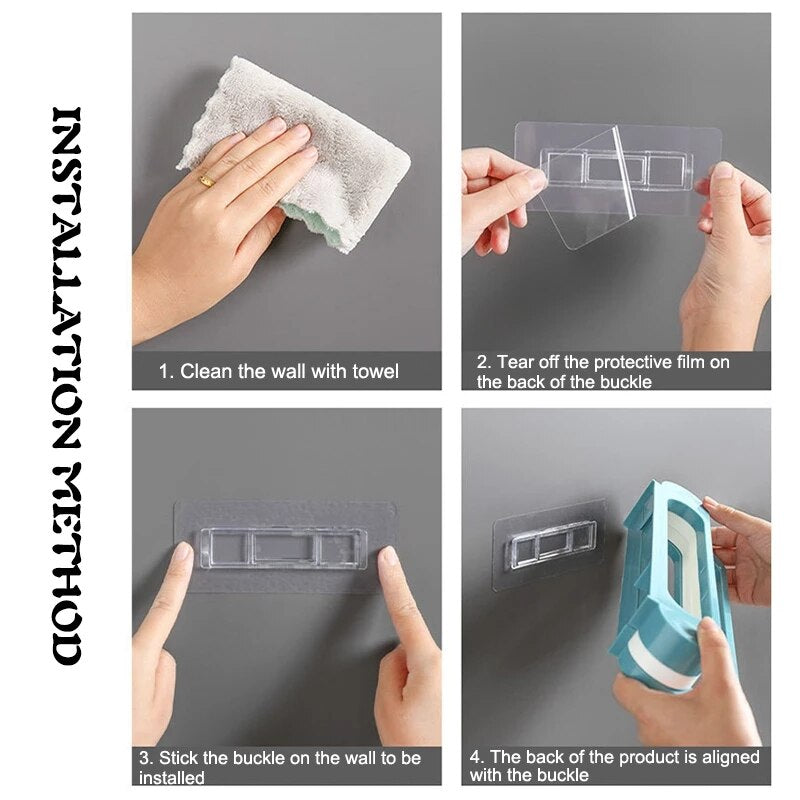 INSTALLATION METHOD

1. Clean the wall with towel

2. Tear off the protective film on the back of the buckle

3. Stick the buckle on the wall to be installed

4. The back of the product is aligned with the buckle