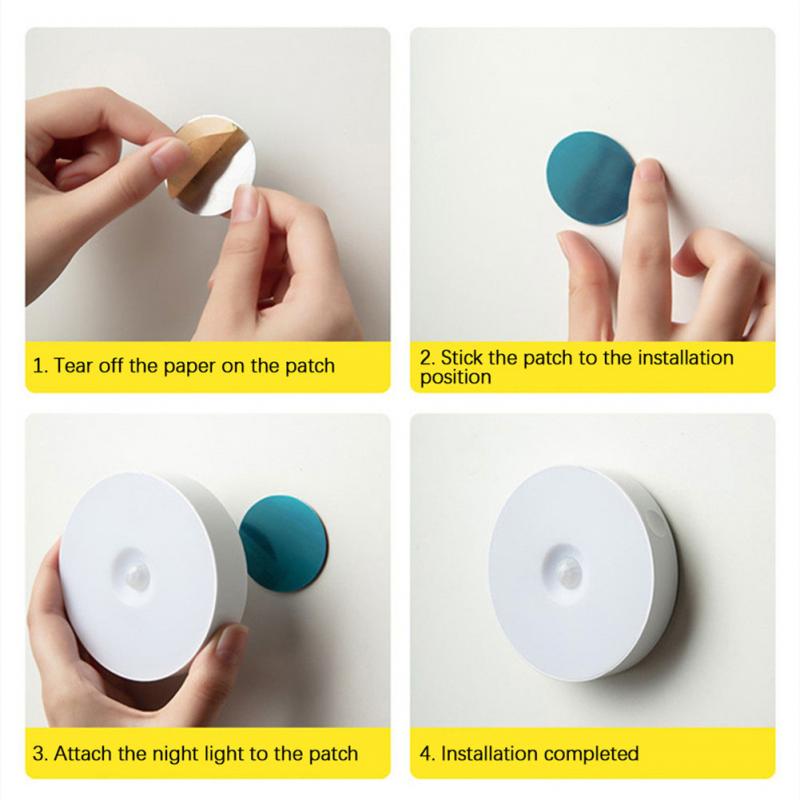 1. Tear off the paper on the patch

2. Stick the patch to the installation position

3. Attach the night light to the patch

4. Installation completed