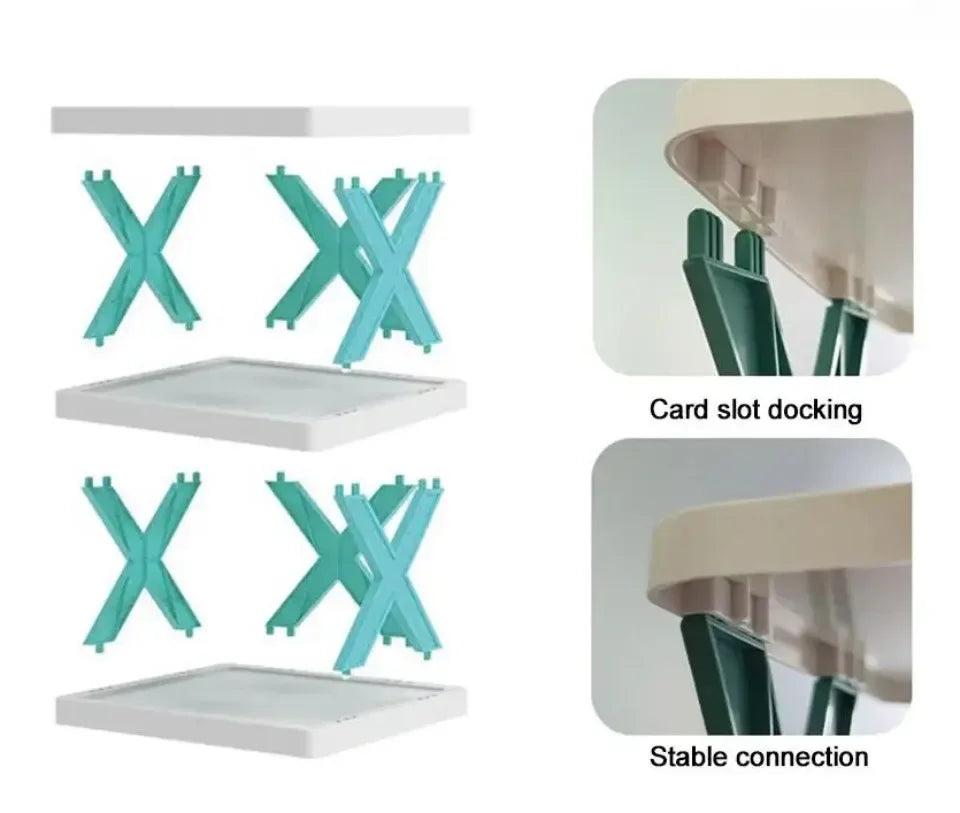 Card slot docking

Stable connection