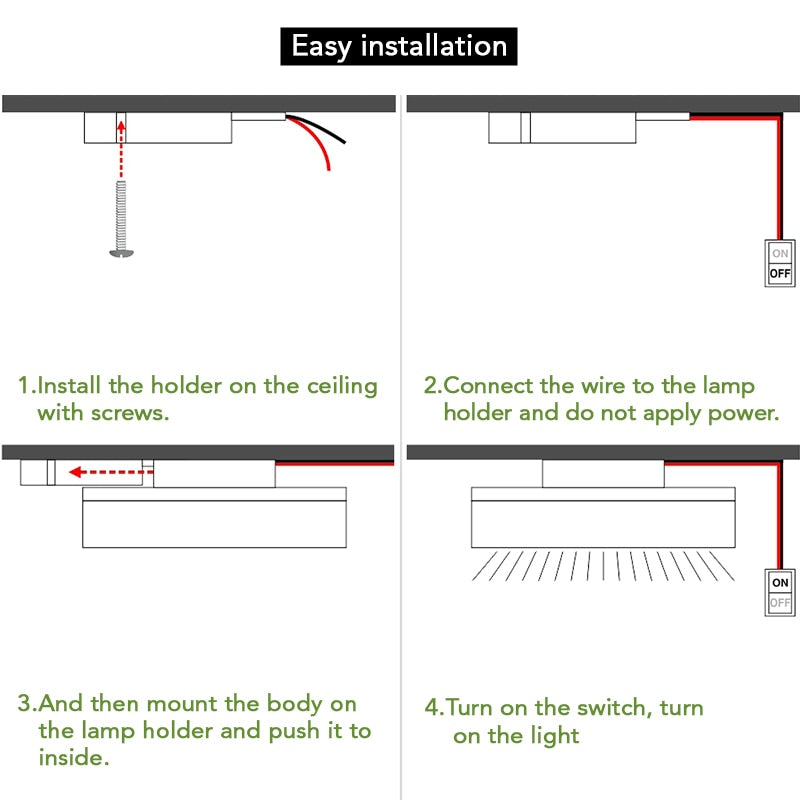 Easy installation

ON
OFF

1.Install the holder on the ceiling with screws.

2.Connect the wire to the lamp holder and do not apply power.

ON
OFF

3.And then mount the body on the lamp holder and push it to inside.

4.Turn on the switch, turn on the light