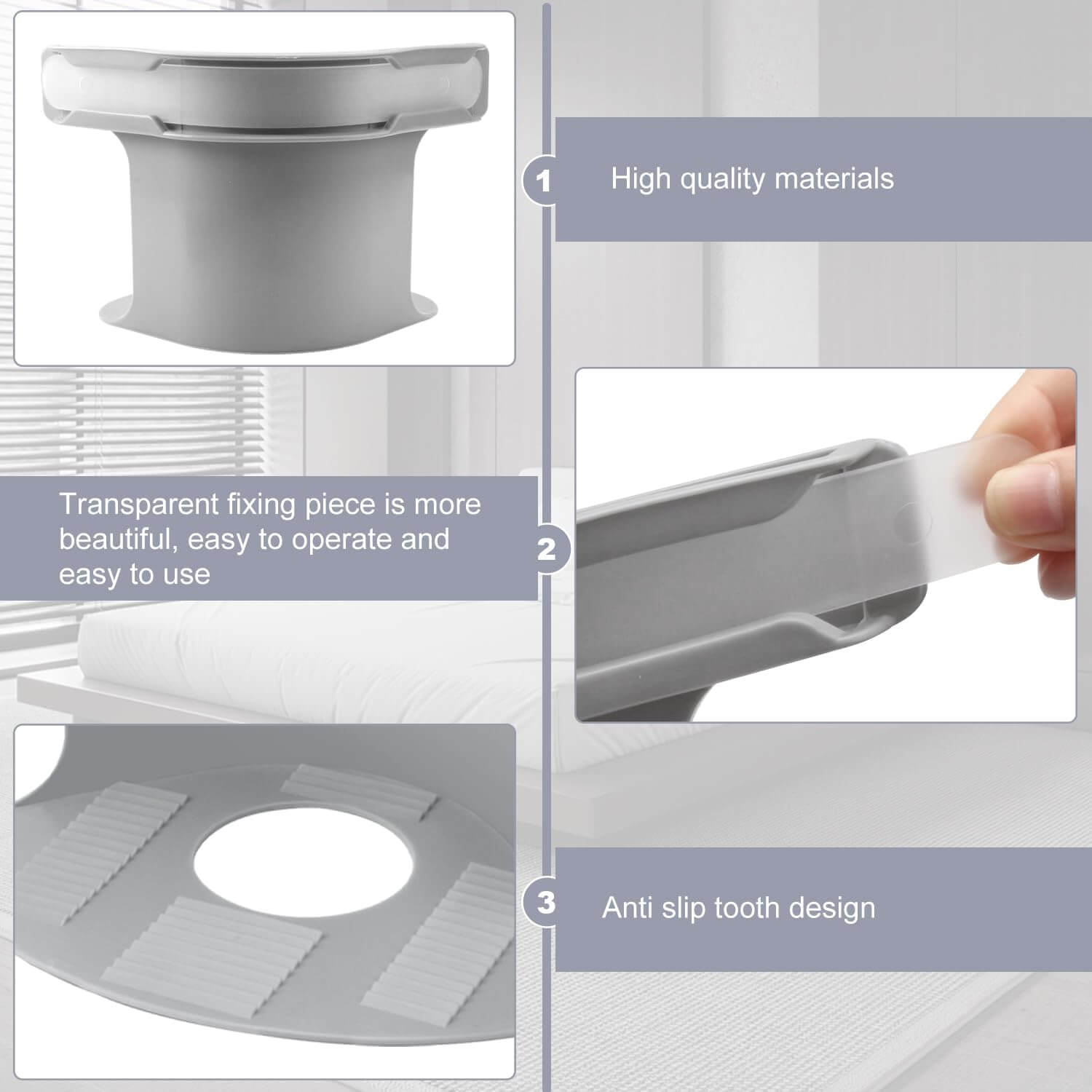 1

High quality materials

Transparent fixing piece is more beautiful, easy to operate and easy to use

2

3

Anti slip tooth design