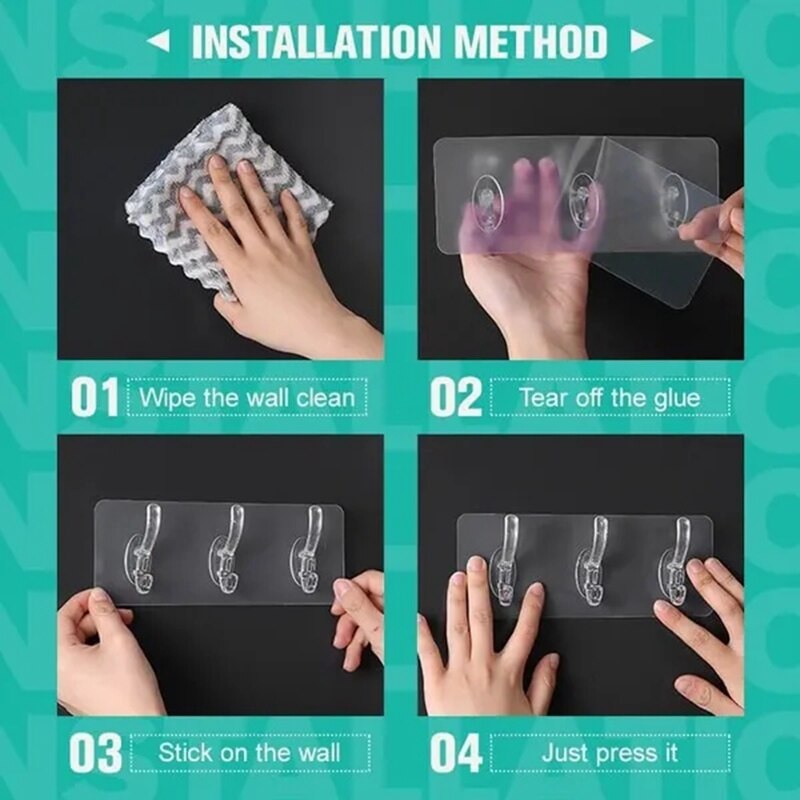 INSTALLATION METHOD

01 Wipe the wall clean

02 Tear off the glue

03 Stick on the wall

04 Just press it