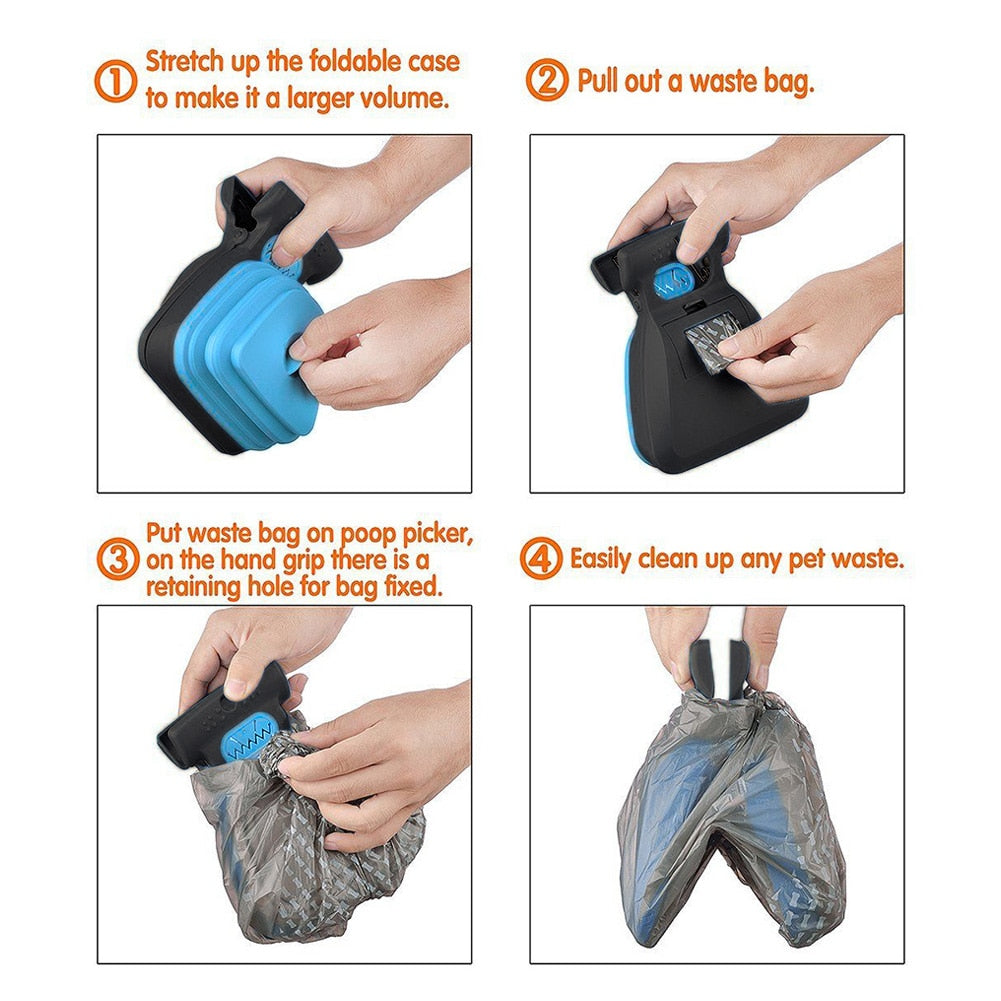 ① Stretch up the foldable case to make it a larger volume.

② Pull out a waste bag.

③ Put waste bag on poop picker, on the hand grip there is a retaining hole for bag fixed.

④ Easily clean up any pet waste.