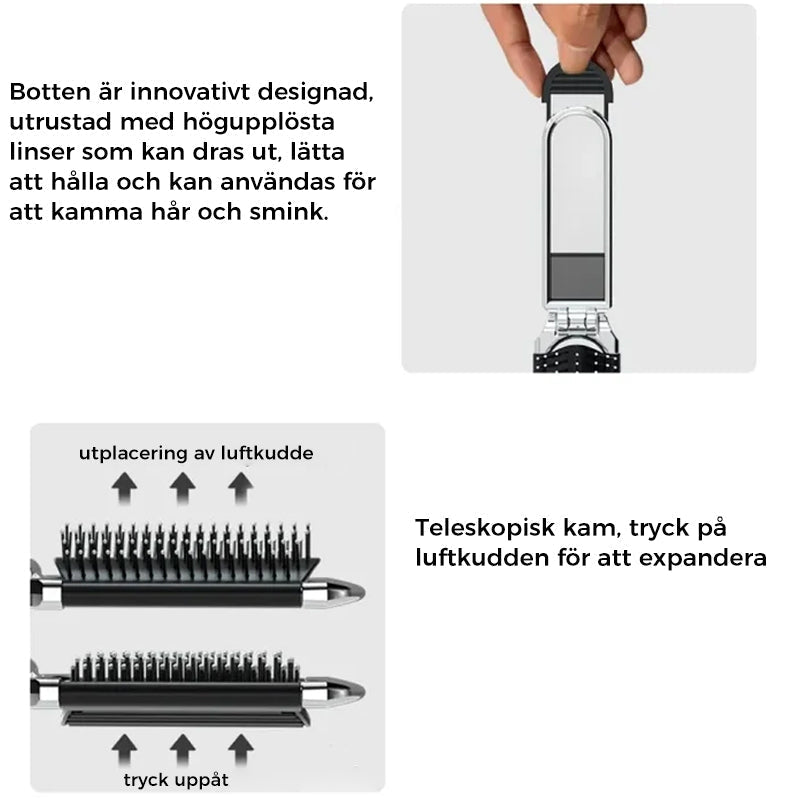 Botten är innovativt designad, utrustad med högupplösta linser som kan dras ut, lätta att hålla och kan användas för att kamma hår och smink.

utplacering av luftkudde

tryck uppåt

Teleskopisk kam, tryck på luftkudden för att expandera